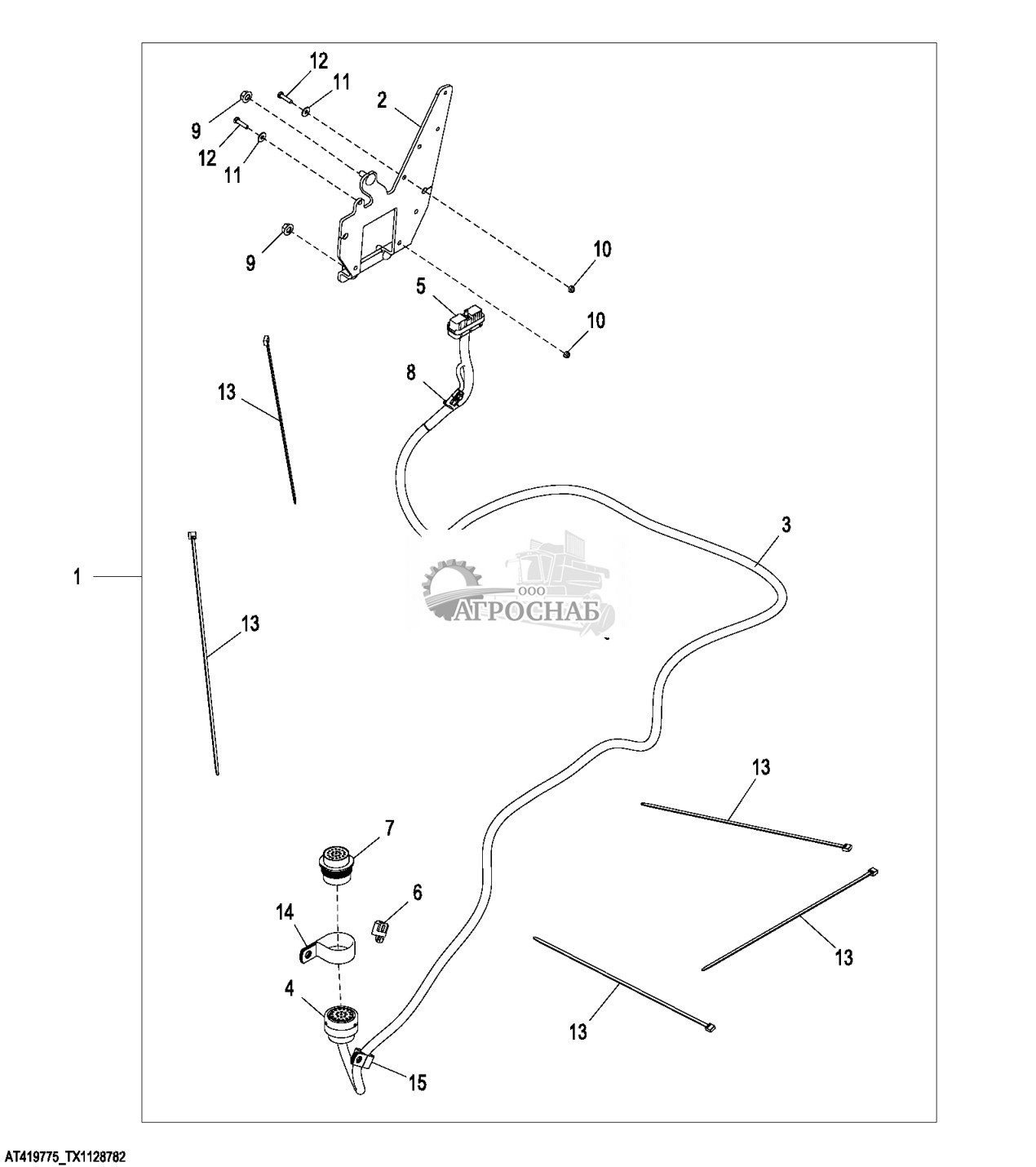 12
11
2
9
12
11
9
10
5
10
8
13
3
1
ООО
АГРОСНАБ
13
13
7
6
14
13
4
13
15

AT419775_TX1128782